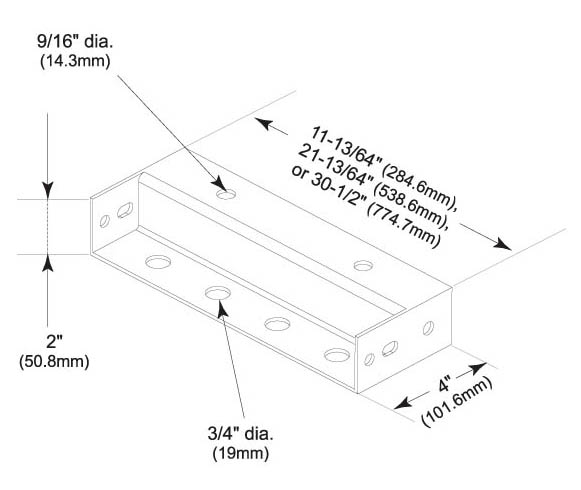 9/16" dia.
(14.3mm)

11-13/64" (284.6mm),
21-13/64" (538.6mm),
or 30-1/2" (774.7mm)

2"
(50.8mm)

4"
(101.6mm)

3/4" dia.
(19mm)